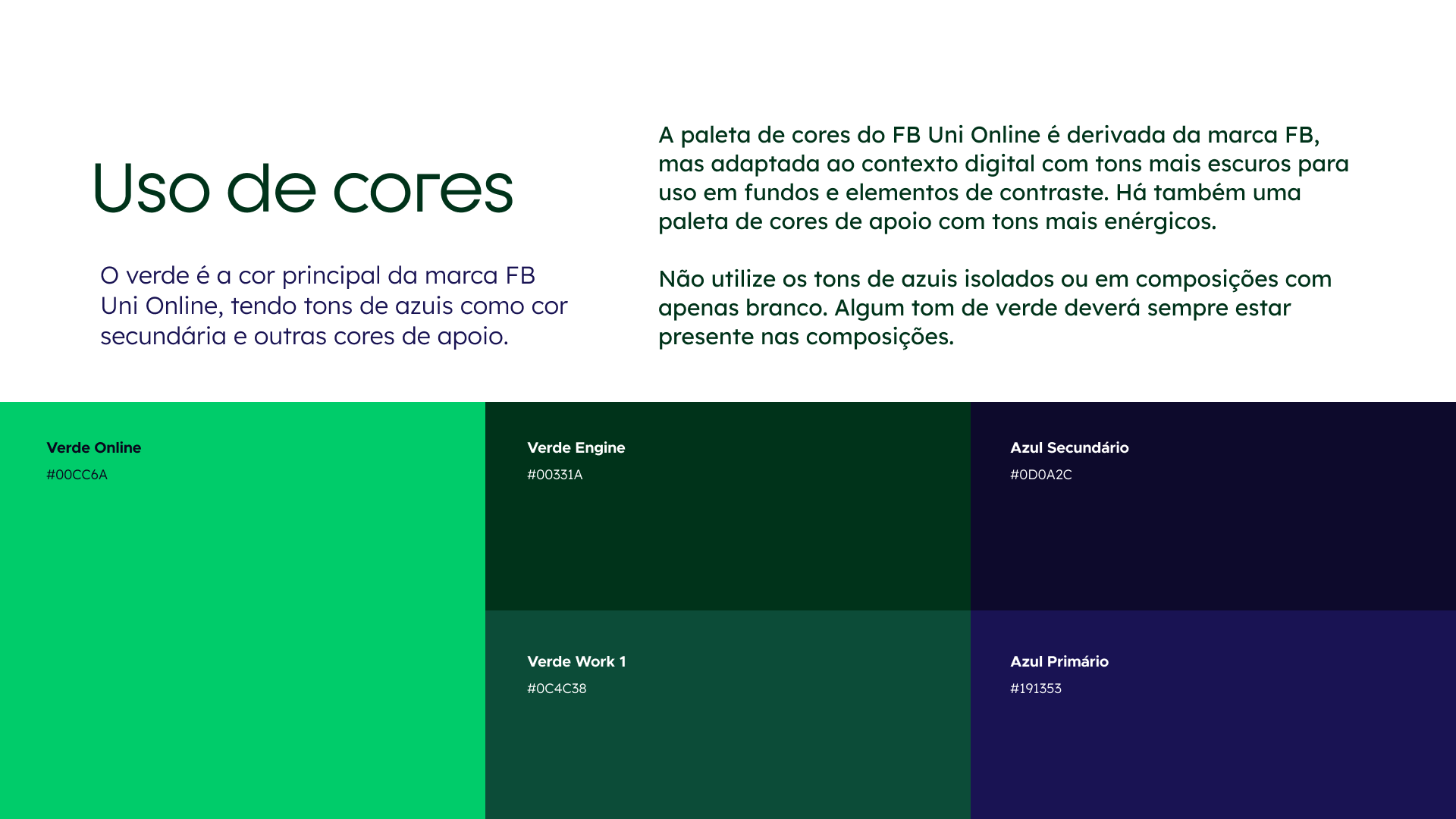 Uso de cores

O verde é a cor principal da marca FB Uni Online, tendo tons de azuis como cor secundária e outras cores de apoio.

A paleta de cores do FB Uni Online é derivada da marca FB, mas adaptada ao contexto digital com tons mais escuros para uso em fundos e elementos de contraste. Há também uma paleta de cores de apoio com tons mais enérgicos.

Não utilize os tons de azuis isolados ou em composições com apenas branco. Algum tom de verde deverá sempre estar presente nas composições.

Verde Online
#00CC6A

Verde Engine
#00331A

Verde Work 1
#0C4C38

Azul Secundário
#0D0A2C

Azul Primário
#191353